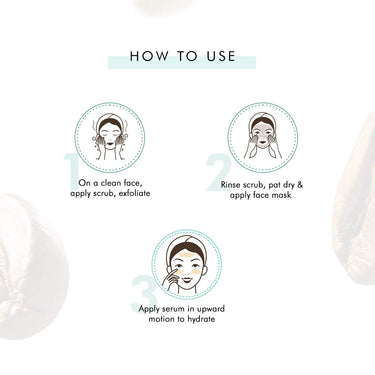 HOW TO USE

1
On a clean face, apply scrub, exfoliate

2
Rinse scrub, pat dry & apply face mask

3
Apply serum in upward motion to hydrate